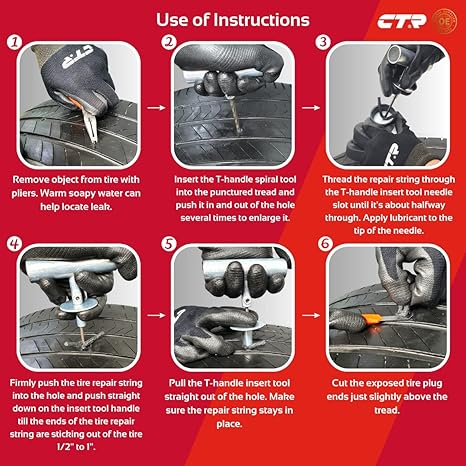 Use of Instructions

CTR OE

1

CTR

Remove object from tire with pliers. Warm soapy water can help locate leak.

2

Insert the T-handle spiral tool into the punctured tread and push it in and out of the hole several times to enlarge it.

3

CTR

Thread the repair string through the T-handle insert tool needle slot until it's about halfway through. Apply lubricant to the tip of the needle.

4

Firmly push the tire repair string into the hole and push straight down on the insert tool handle till the ends of the tire repair string are sticking out of the tire 1/2" to 1".

5

Pull the T-handle insert tool straight out of the hole. Make sure the repair string stays in place.

6

Cut the exposed tire plug ends just slightly above the tread.