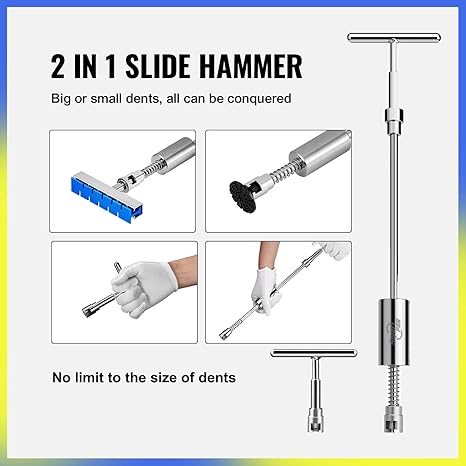 2 IN 1 SLIDE HAMMER

Big or small dents, all can be conquered

No limit to the size of dents